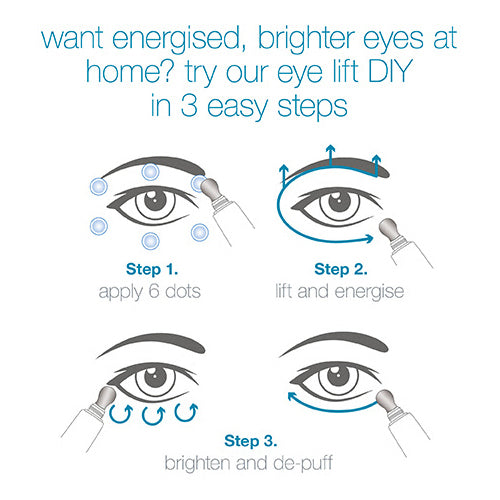 want energised, brighter eyes at home? try our eye lift DIY in 3 easy steps

Step 1.
apply 6 dots

Step 2.
lift and energise

Step 3.
brighten and de-puff