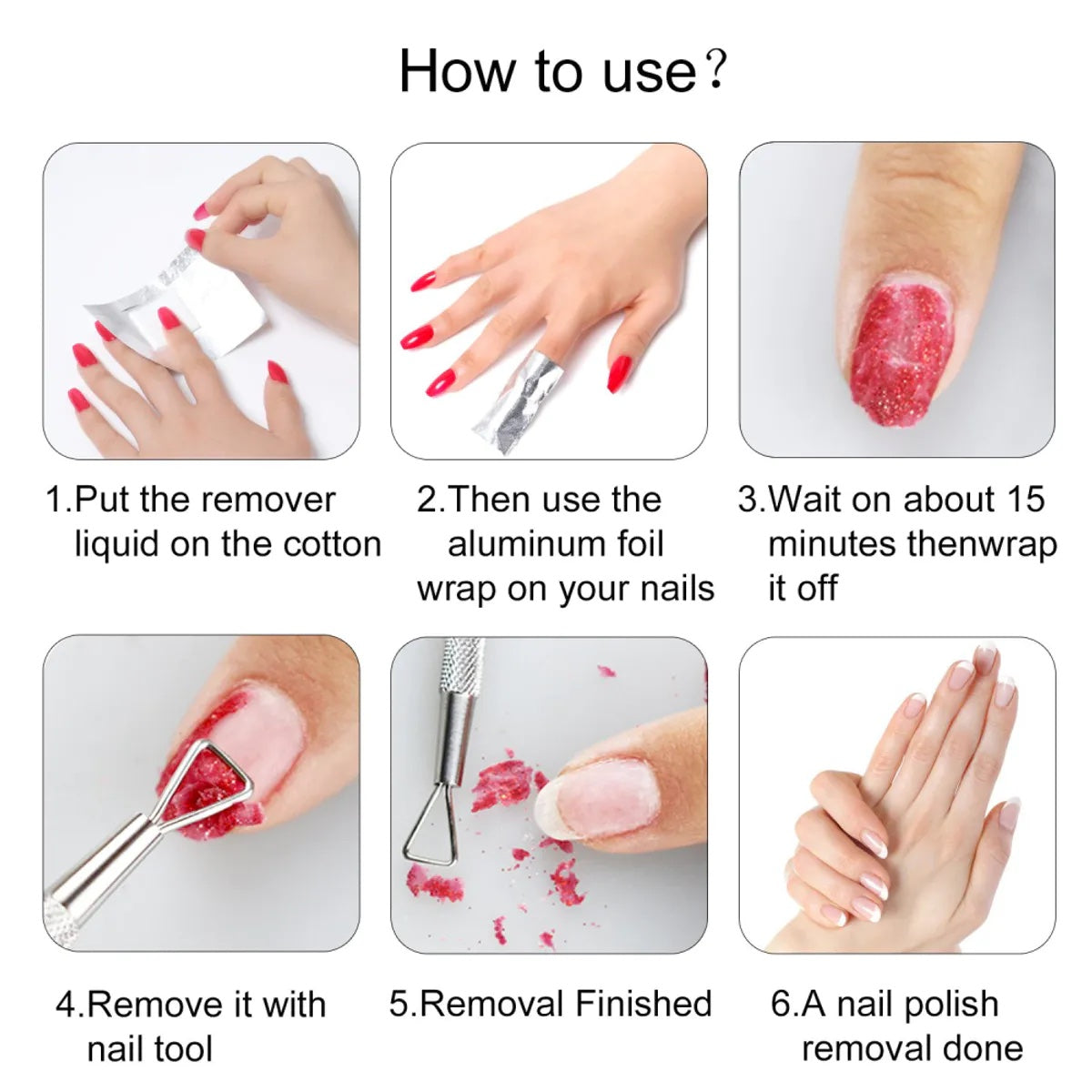 How to use?

1.Put the remover liquid on the cotton

2.Then use the aluminum foil wrap on your nails

3.Wait on about 15 minutes thenwrap it off

4.Remove it with nail tool

5.Removal Finished

6.A nail polish removal done